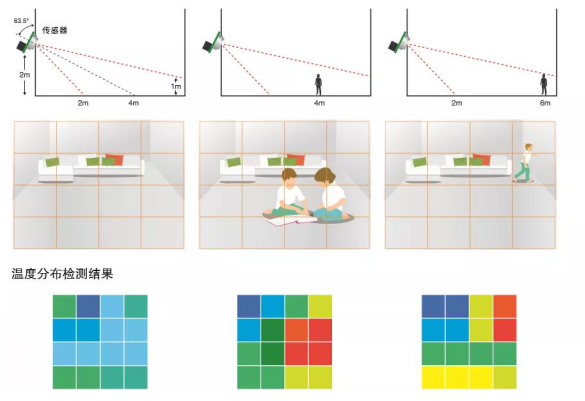 63.5°
传感器
2m
1m
2m
4m

4m

2m
6m

温度分布检测结果